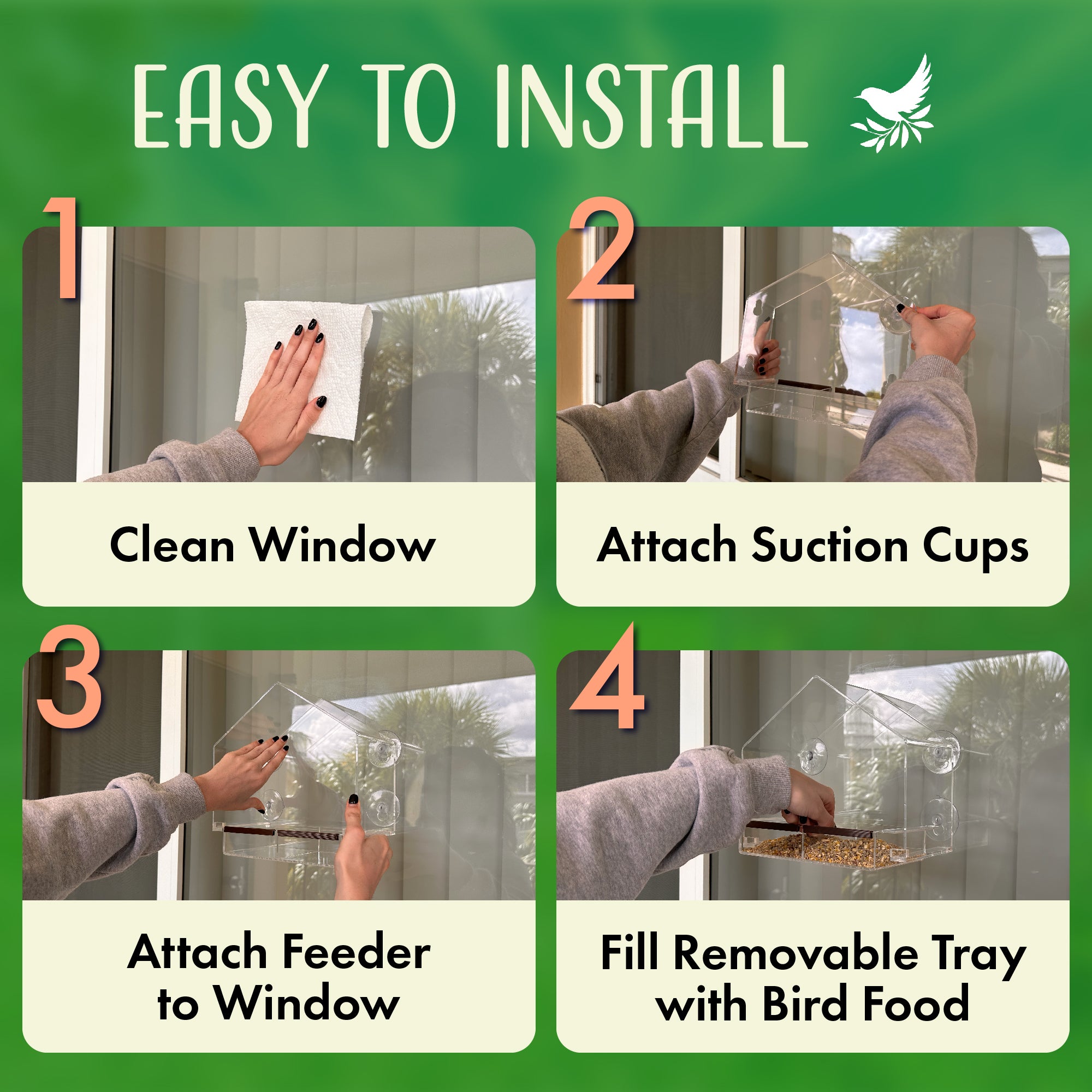 EASY TO INSTALL

1

Clean Window

2

Attach Suction Cups

3

Attach Feeder to Window

4

Fill Removable Tray with Bird Food