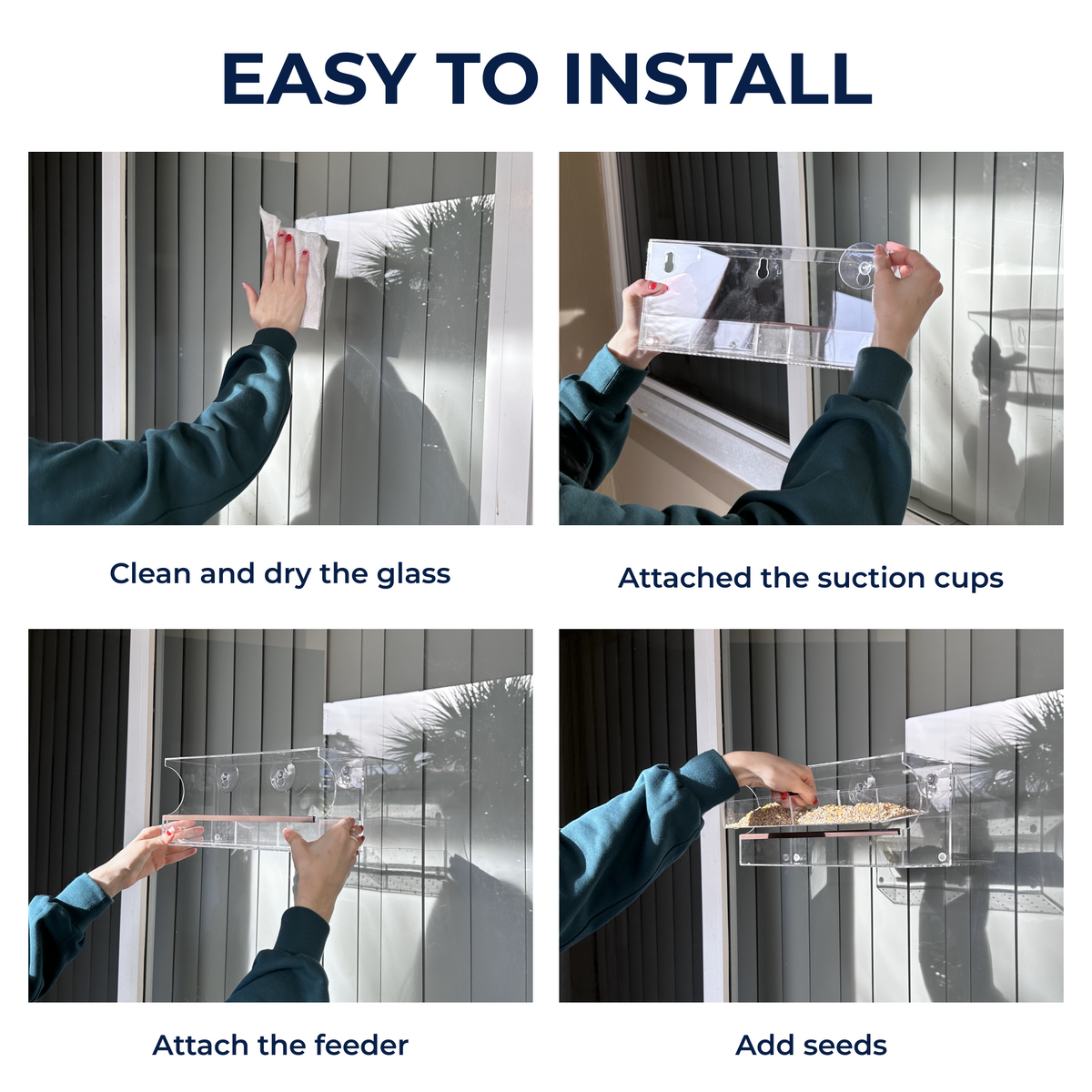 EASY TO INSTALL

Clean and dry the glass

Attached the suction cups

Attach the feeder

Add seeds