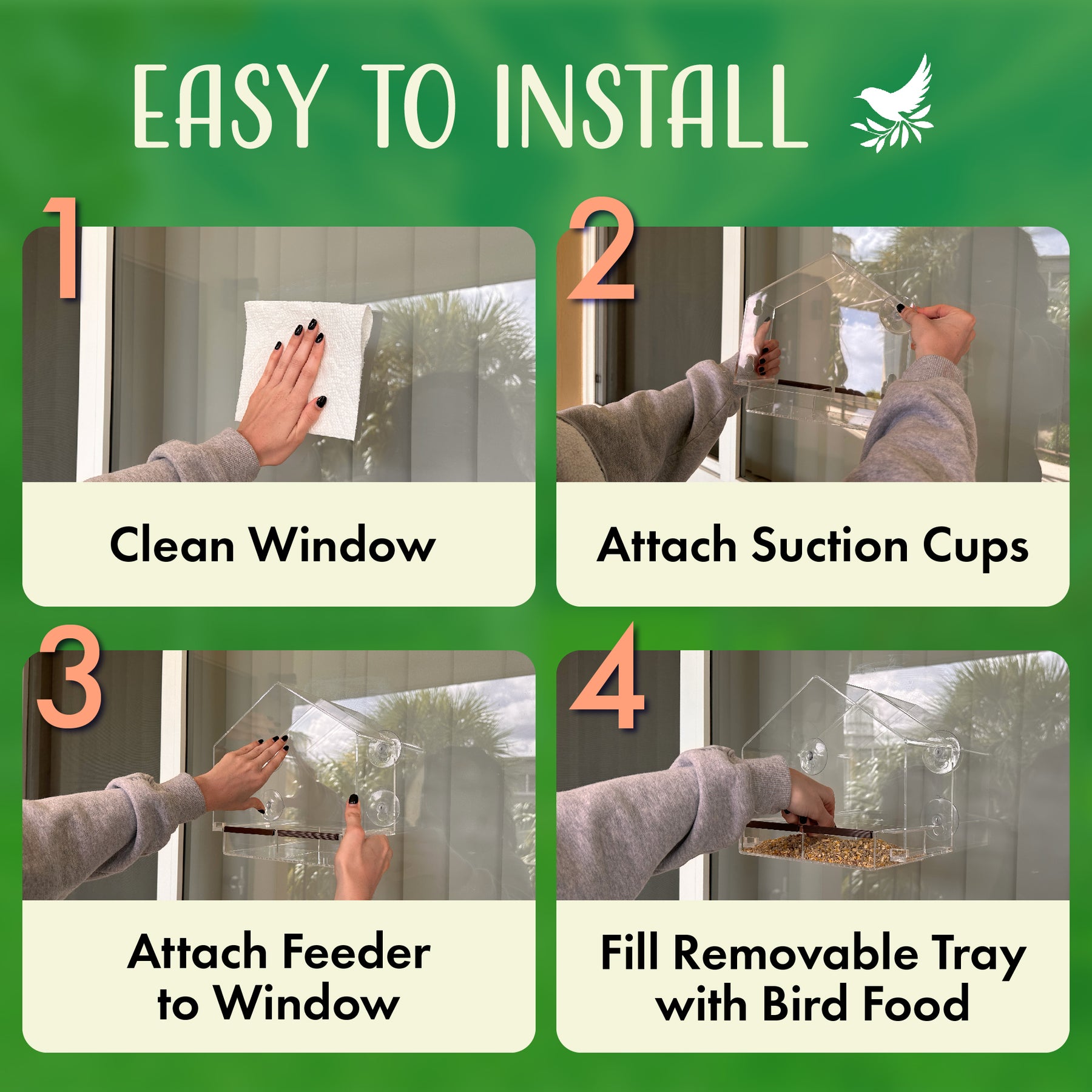 EASY TO INSTALL

1

Clean Window

2

Attach Suction Cups

3

Attach Feeder to Window

4

Fill Removable Tray with Bird Food