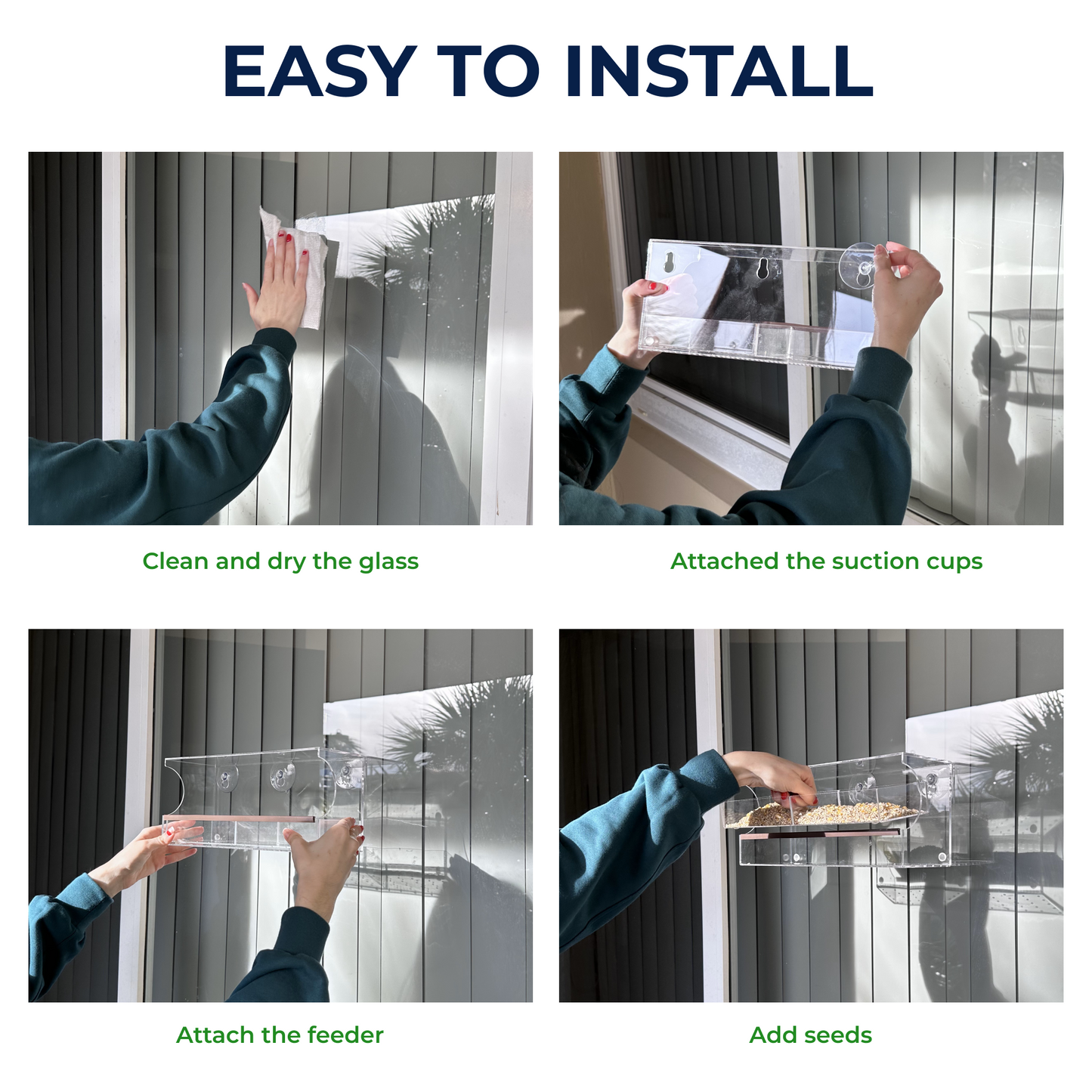 EASY TO INSTALL

Clean and dry the glass

Attached the suction cups

Attach the feeder

Add seeds